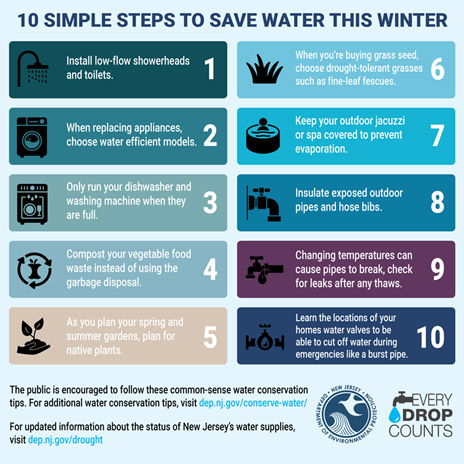 10 SIMPLE STEPS TO SAVE WATER THIS WINTER

Install low-flow showerheads and toilets. 1

When replacing appliances, choose water efficient models. 2

Only run your dishwasher and washing machine when they are full. 3

Compost your vegetable food waste instead of using the garbage disposal. 4

As you plan your spring and summer gardens, plan for native plants. 5

When you're buying grass seed, choose drought-tolerant grasses such as fine-leaf fescues. 6

Keep your outdoor jacuzzi or spa covered to prevent evaporation. 7

Insulate exposed outdoor pipes and hose bibs. 8

Changing temperatures can cause pipes to break, check for leaks after any thaws. 9

Learn the locations of your homes water valves to be able to cut off water during emergencies like a burst pipe. 10

The public is encouraged to follow these common-sense water conservation tips. For additional water conservation tips, visit dep.nj.gov/conserve-water/

For updated information about the status of New Jersey's water supplies, visit dep.nj.gov/drought

NEW JERSEY DEPARTMENT OF ENVIRONMENTAL PROTECTION

EVERY DROP COUNTS